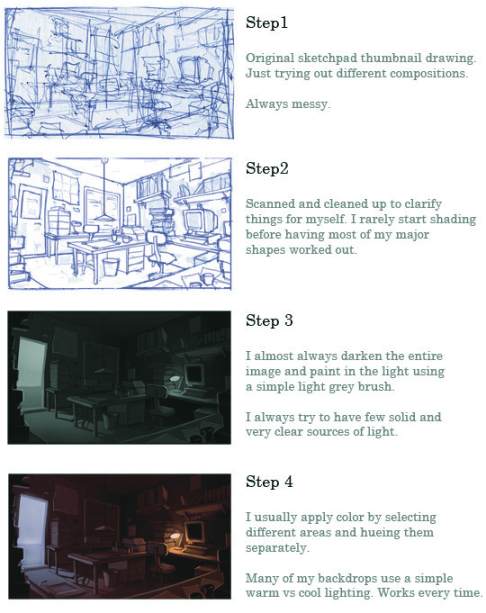 Step1

Original sketchpad thumbnail drawing. Just trying out different compositions.

Always messy.

Step2

Scanned and cleaned up to clarify things for myself. I rarely start shading before having most of my major shapes worked out.

Step 3

I almost always darken the entire image and paint in the light using a simple light grey brush.

I always try to have few solid and very clear sources of light.

Step 4

I usually apply color by selecting different areas and hueing them separately.

Many of my backdrops use a simple warm vs cool lighting. Works every time.